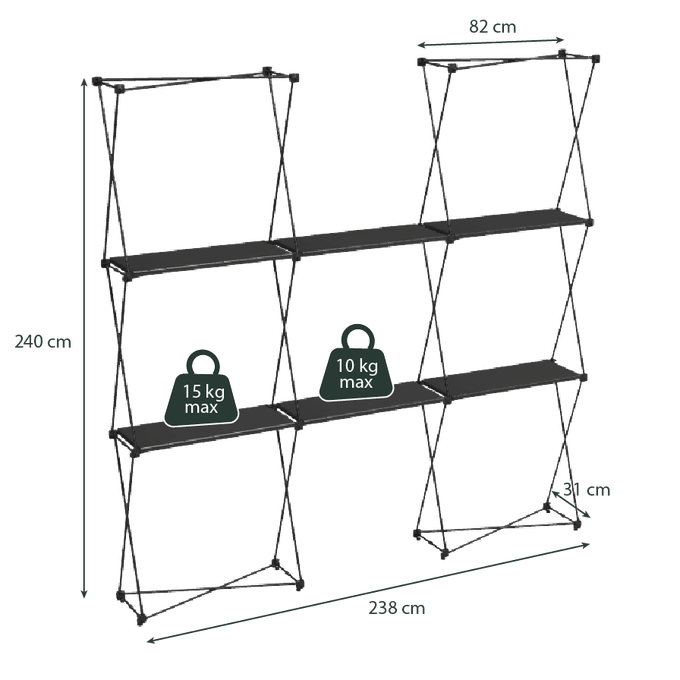 82 cm

240 cm

15 kg
max

10 kg
max

31 cm

238 cm