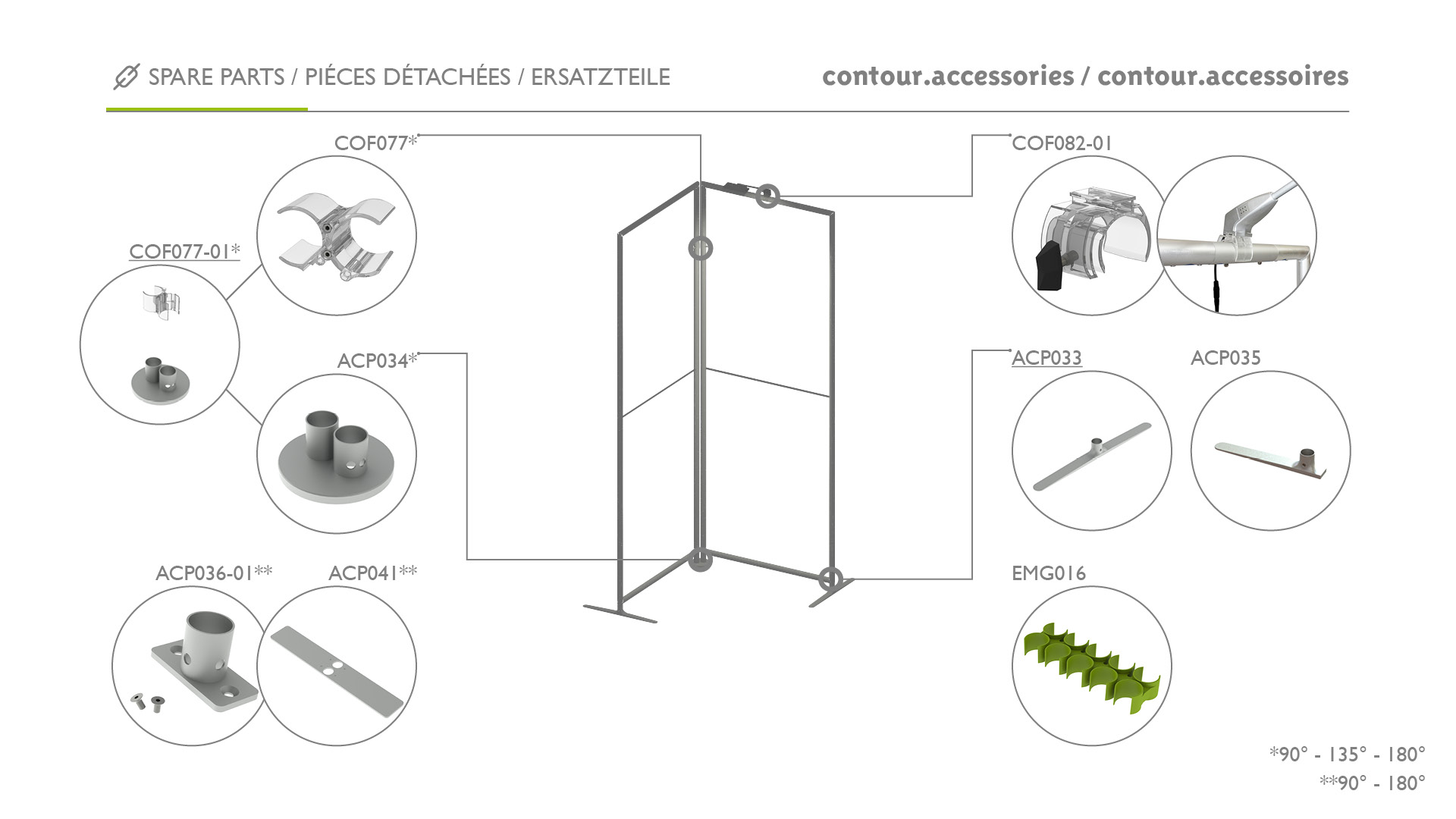 SPARE PARTS / PIÉCES DÉTACHÉES / ERSATZTEILE

contour.accessories / contour.accessoires

COF077*

COF077-01*

ACP034*

ACP036-01**

ACP041**

COF082-01

ACP033

ACP035

EMG016

*90° - 135° - 180°
**90° - 180°